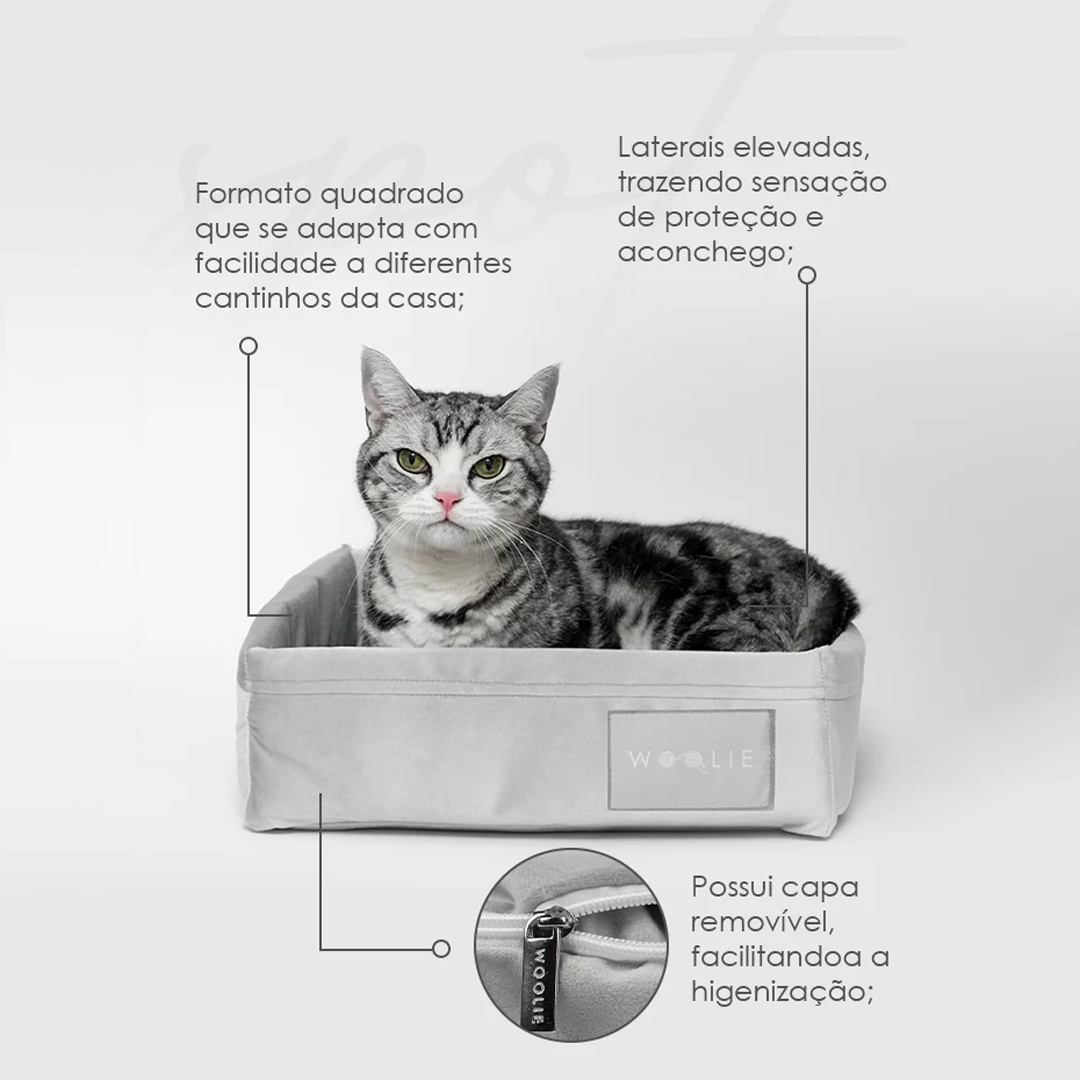 Formato quadrado que se adapta com facilidade a diferentes cantinhos da casa;

Laterais elevadas, trazendo sensação de proteção e aconchego;

WOOLIE

WOOLIE

Possui capa removível, facilitandoa a higenização;